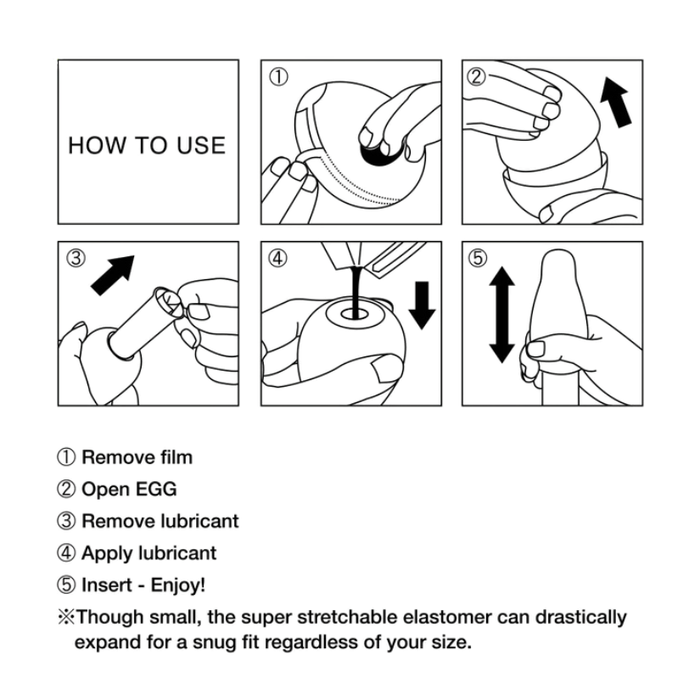 HOW TO USE

①

②

③

④

⑤

① Remove film

② Open EGG

③ Remove lubricant

④ Apply lubricant

⑤ Insert - Enjoy!

※Though small, the super stretchable elastomer can drastically expand for a snug fit regardless of your size.